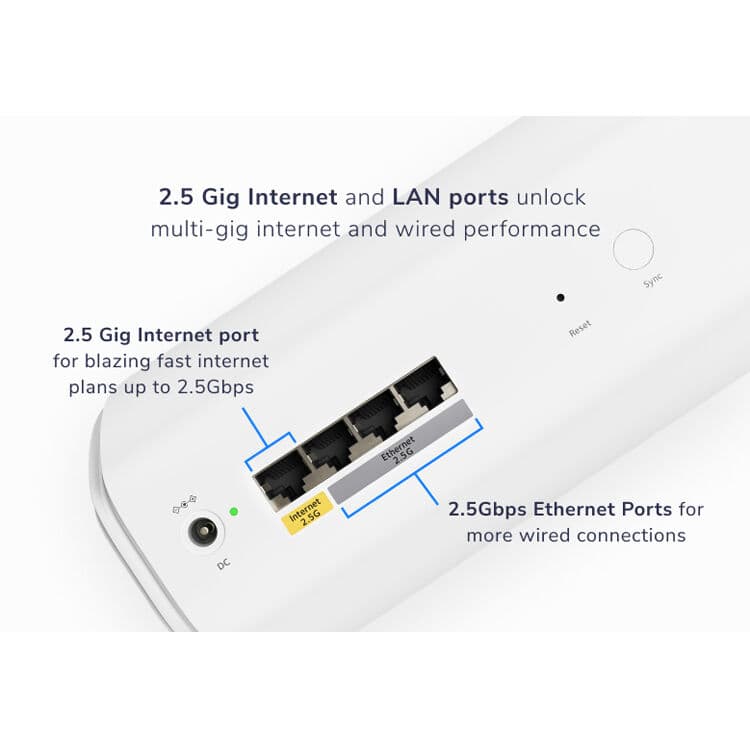 2.5 Gig Internet and LAN ports unlock multi-gig internet and wired performance

Sync

Reset

2.5 Gig Internet port for blazing fast internet plans up to 2.5Gbps

Ethernet 2.5G

Internet 2.5G

DC

2.5Gbps Ethernet Ports for more wired connections